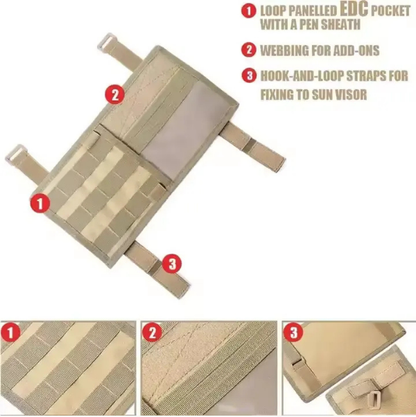 1 LOOP PANELLED EDC POCKET WITH A PEN SHEATH

2 WEBBING FOR ADD-ONS

3 HOOK-AND-LOOP STRAPS FOR FIXING TO SUN VISOR

2

1

3

1

2

3